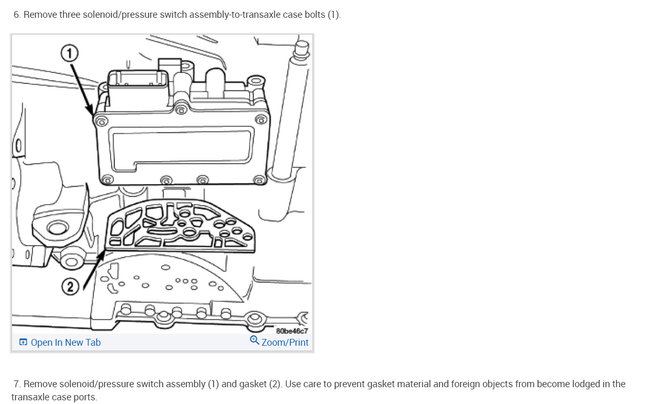 6. Remove three solenoid/pressure switch assembly-to-transaxle case bolts (1).

1

2

80be46c7

Open In New Tab

Zoom/Print

7. Remove solenoid/pressure switch assembly (1) and gasket (2). Use care to prevent gasket material and foreign objects from become lodged in the transaxle case ports.