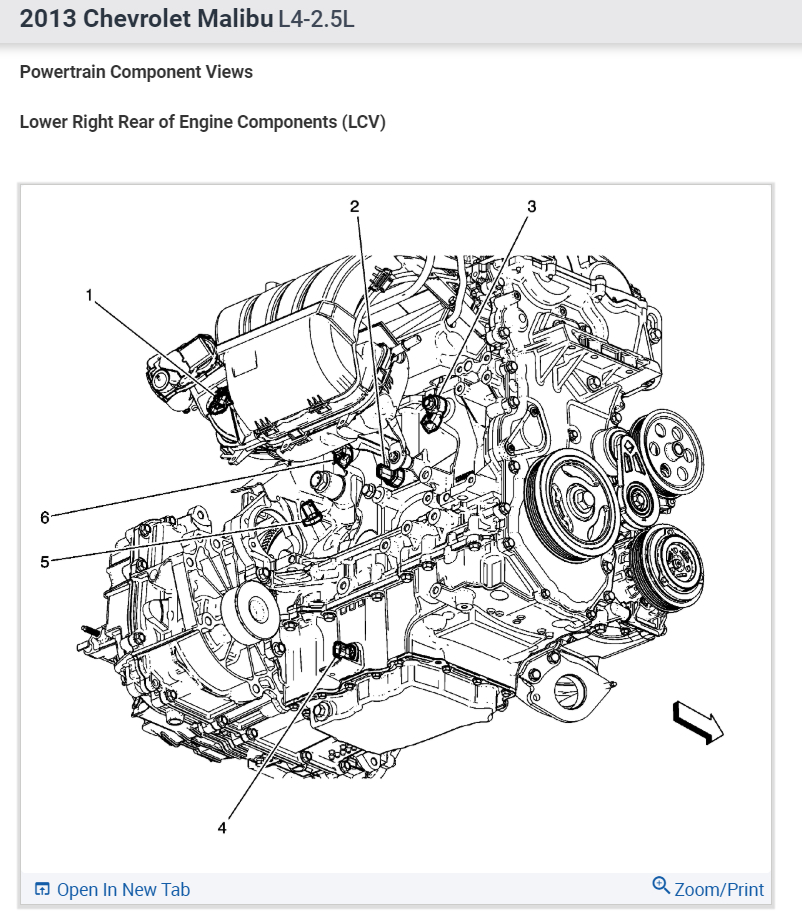 2013 Chevrolet Malibu L4-2.5L

Powertrain Component Views

Lower Right Rear of Engine Components (LCV)

2
3
1
6
5
4

Open In New Tab
Zoom/Print