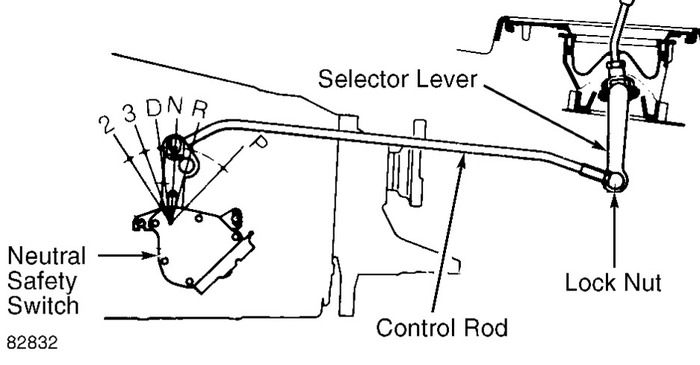 Selector Lever

2 3 D N R

P

Neutral Safety Switch

Lock Nut

Control Rod

82832