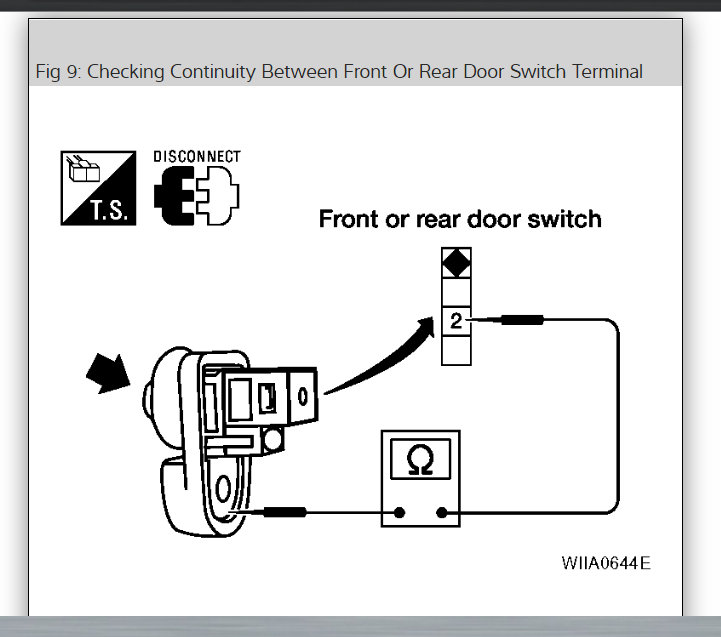 Fig 9: Checking Continuity Between Front Or Rear Door Switch Terminal

T.S.

DISCONNECT

Front or rear door switch

2

Ω

WIIA0644E