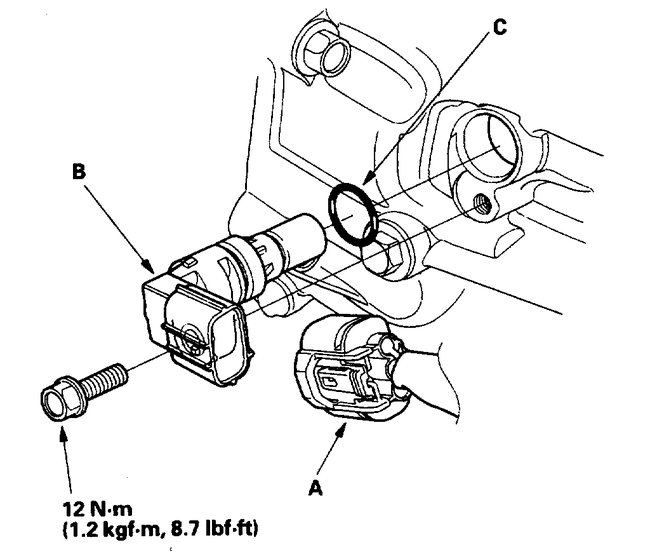 C

B

A

12 N·m
(1.2 kgf·m, 8.7 lbf·ft)