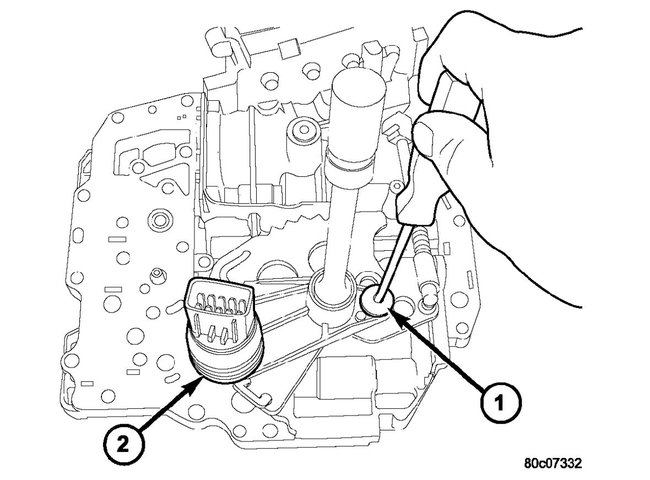 1
2
80c07332