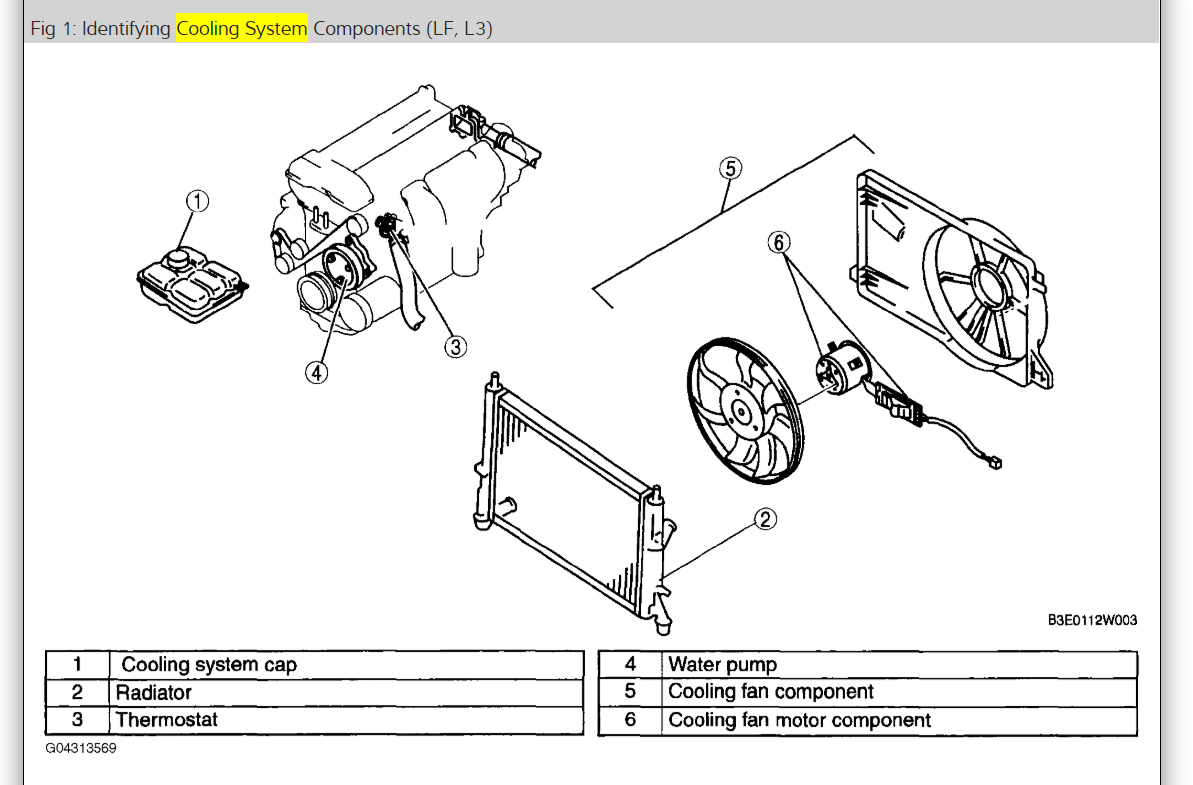 Fig 1: Identifying Cooling System Components (LF, L3)

1

5

6

3

4

2

B3E0112W003

| 1 | Cooling system cap |
|---|---|
| 2 | Radiator |
| 3 | Thermostat |

| 4 | Water pump |
|---|---|
| 5 | Cooling fan component |
| 6 | Cooling fan motor component |

G04313569