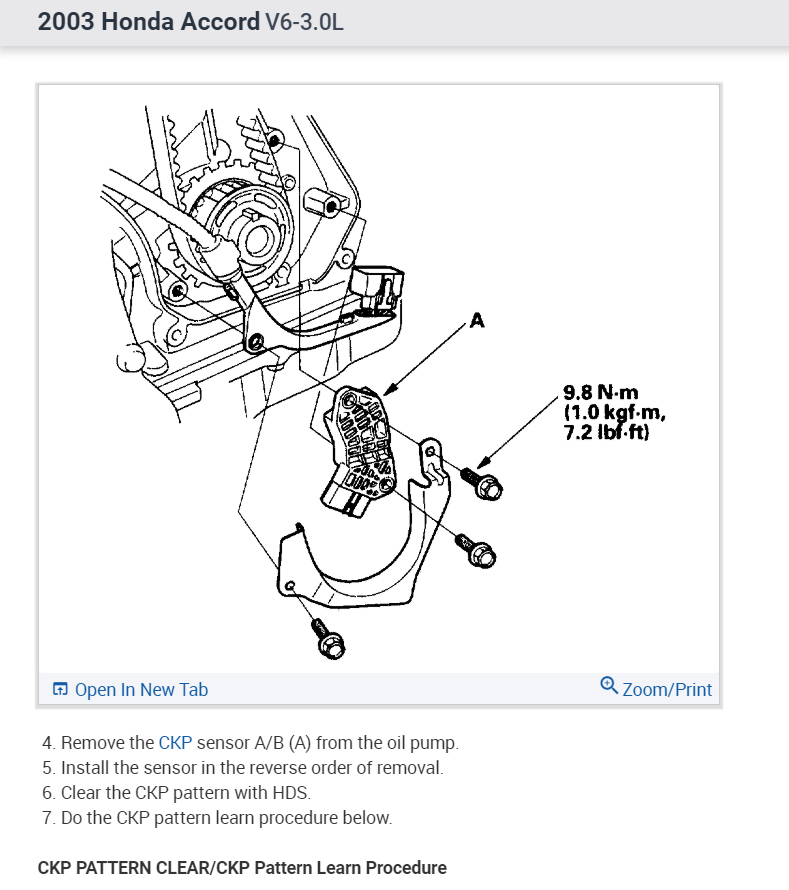 2003 Honda Accord V6-3.0L

A

9.8 N·m
(1.0 kgf·m,
7.2 lbf·ft)

Open In New Tab

Zoom/Print

4. Remove the CKP sensor A/B (A) from the oil pump.
5. Install the sensor in the reverse order of removal.
6. Clear the CKP pattern with HDS.
7. Do the CKP pattern learn procedure below.

CKP PATTERN CLEAR/CKP Pattern Learn Procedure