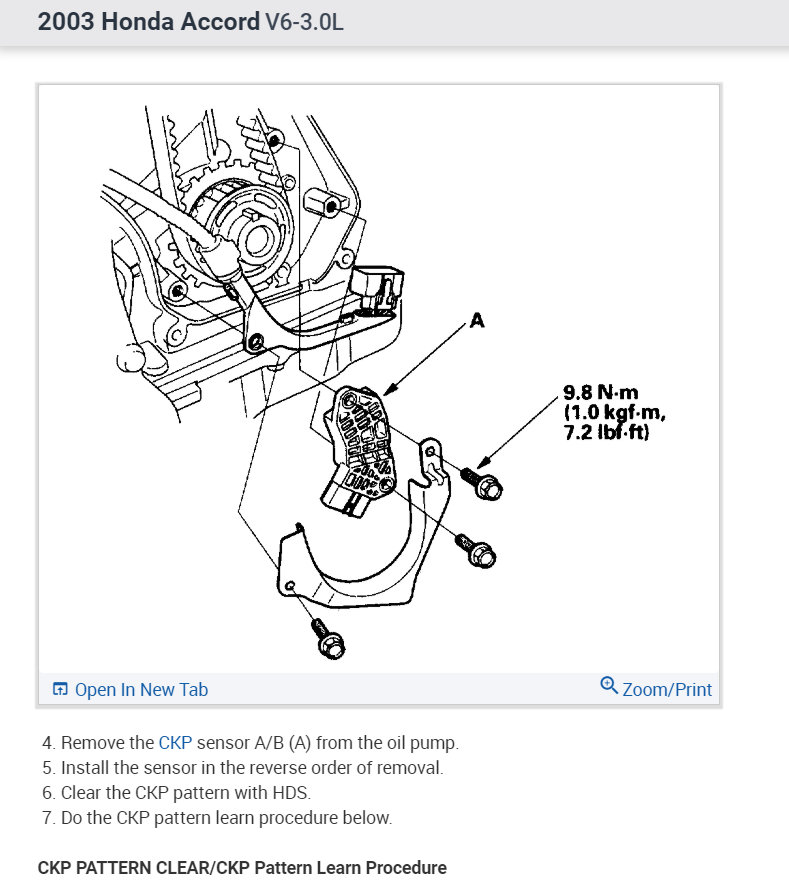 2003 Honda Accord V6-3.0L

A

9.8 N·m
(1.0 kgf·m,
7.2 lbf·ft)

Open In New Tab

Zoom/Print

4. Remove the CKP sensor A/B (A) from the oil pump.
5. Install the sensor in the reverse order of removal.
6. Clear the CKP pattern with HDS.
7. Do the CKP pattern learn procedure below.

CKP PATTERN CLEAR/CKP Pattern Learn Procedure