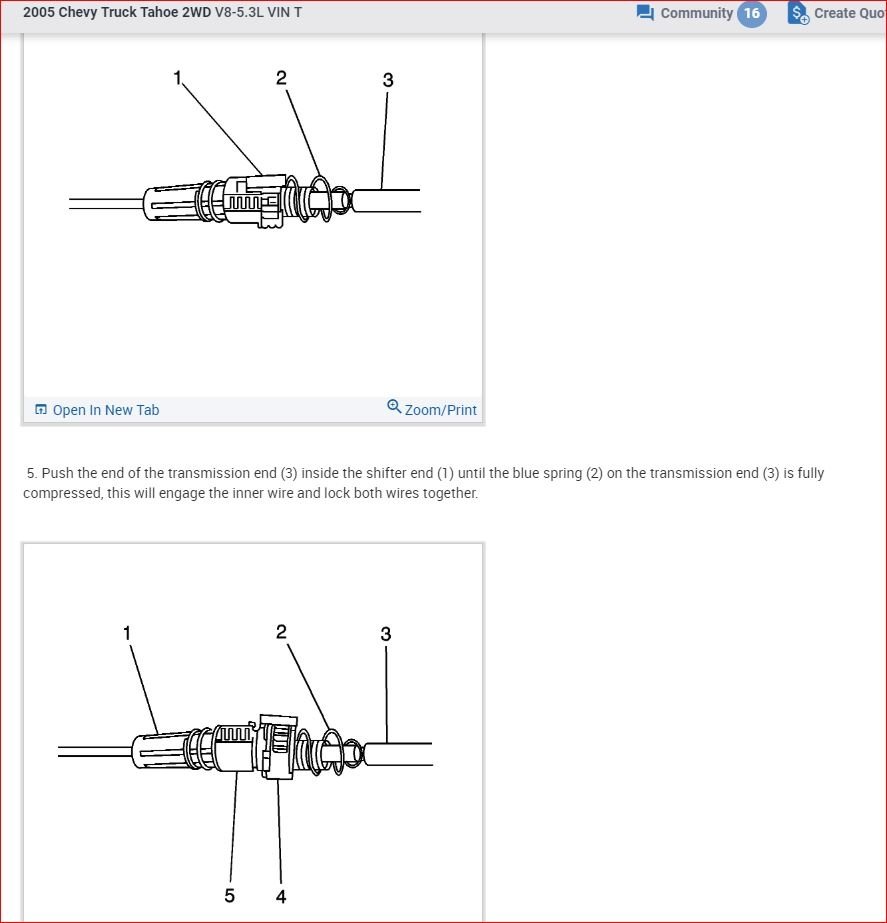 2005 Chevy Truck Tahoe 2WD V8-5.3L VIN T

Community 16

Create Quo

1
2
3

Open In New Tab

Zoom/Print

5. Push the end of the transmission end (3) inside the shifter end (1) until the blue spring (2) on the transmission end (3) is fully compressed, this will engage the inner wire and lock both wires together.

1
2
3
5
4