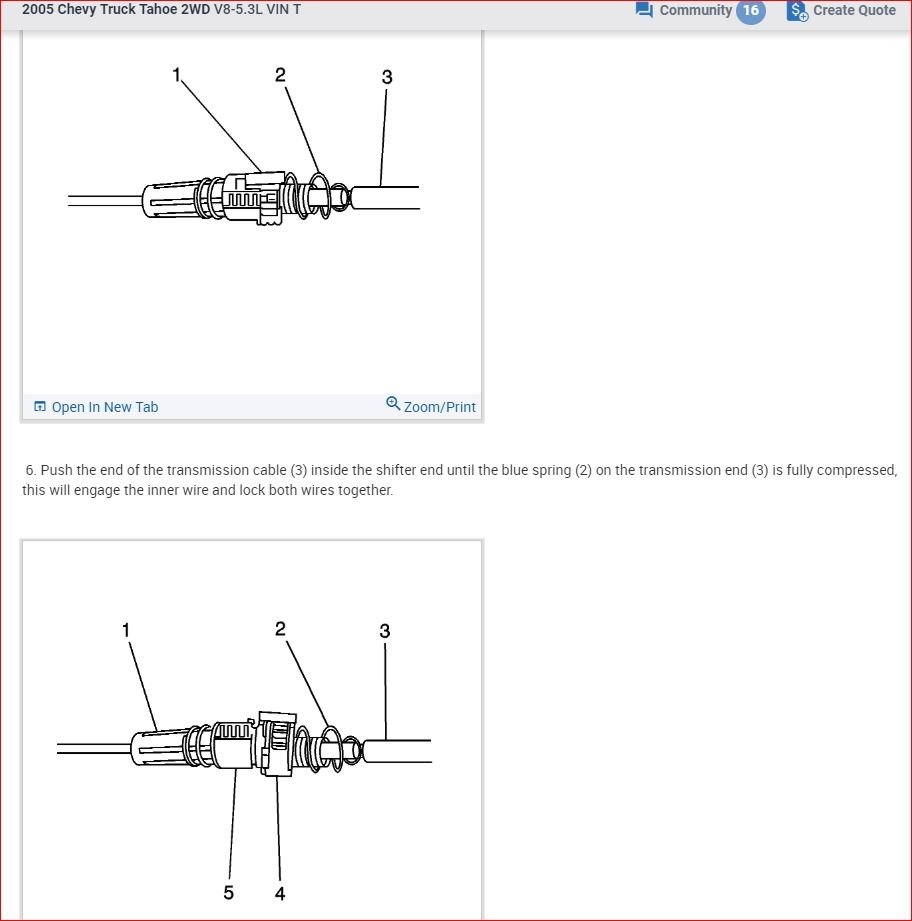 2005 Chevy Truck Tahoe 2WD V8-5.3L VIN T

Community 16

Create Quote

1
2
3

Open In New Tab

Zoom/Print

6. Push the end of the transmission cable (3) inside the shifter end until the blue spring (2) on the transmission end (3) is fully compressed, this will engage the inner wire and lock both wires together.

1
2
3
5
4