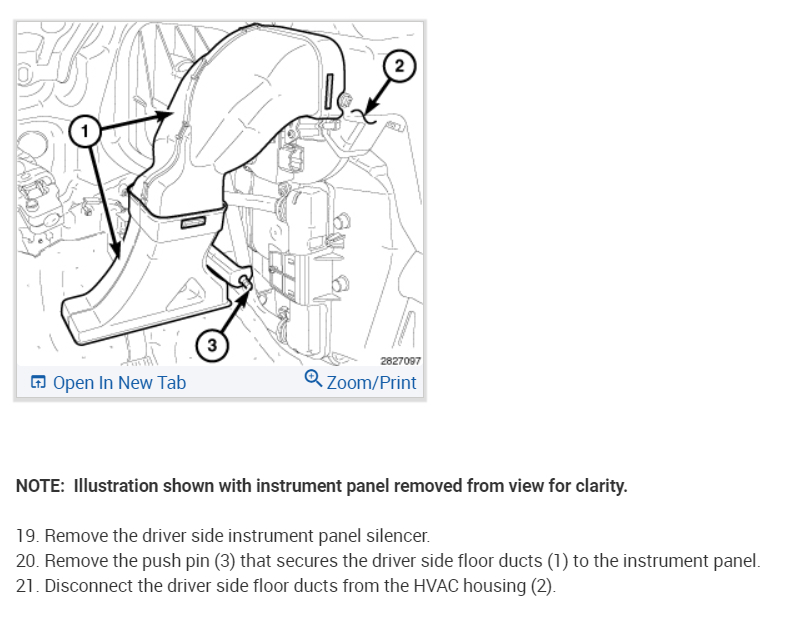 1
2
3
2827097
Open In New Tab
Zoom/Print

NOTE: Illustration shown with instrument panel removed from view for clarity.

19. Remove the driver side instrument panel silencer.
20. Remove the push pin (3) that secures the driver side floor ducts (1) to the instrument panel.
21. Disconnect the driver side floor ducts from the HVAC housing (2).