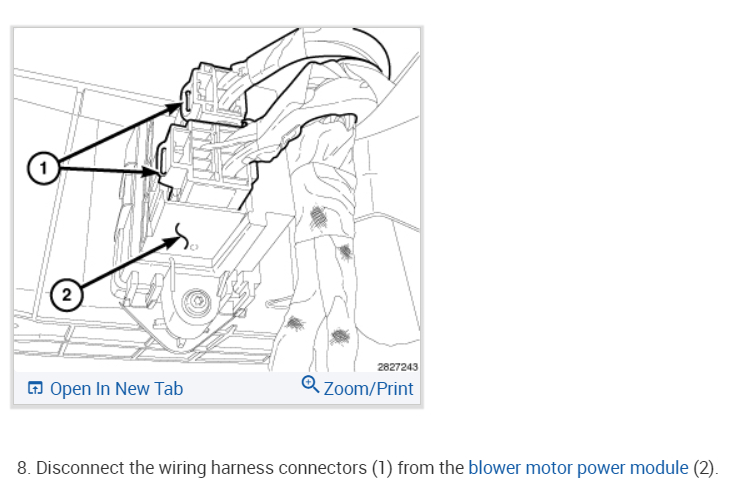 1

2

2827243

Open In New Tab

Zoom/Print

8. Disconnect the wiring harness connectors (1) from the blower motor power module (2).