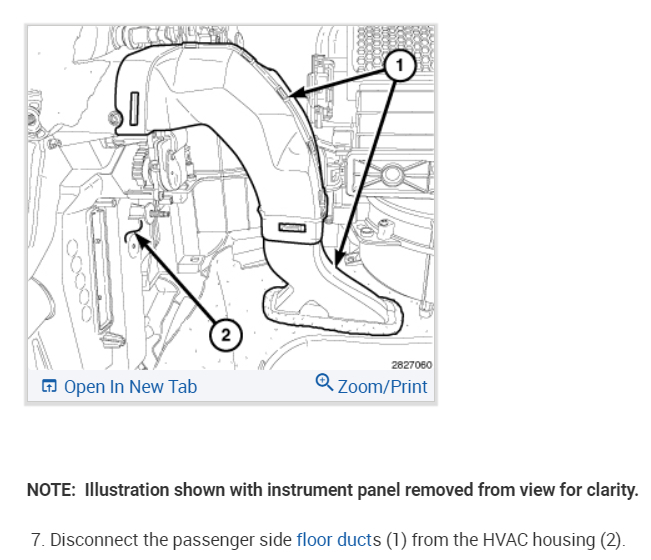 1

2

2827060

Open In New Tab

Zoom/Print

NOTE: Illustration shown with instrument panel removed from view for clarity.

7. Disconnect the passenger side floor ducts (1) from the HVAC housing (2).