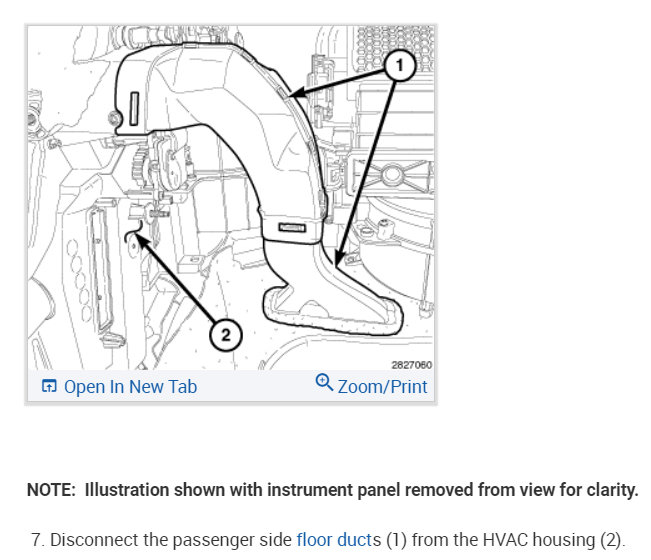 1

2

2827060

Open In New Tab Zoom/Print

NOTE: Illustration shown with instrument panel removed from view for clarity.

7. Disconnect the passenger side floor ducts (1) from the HVAC housing (2).