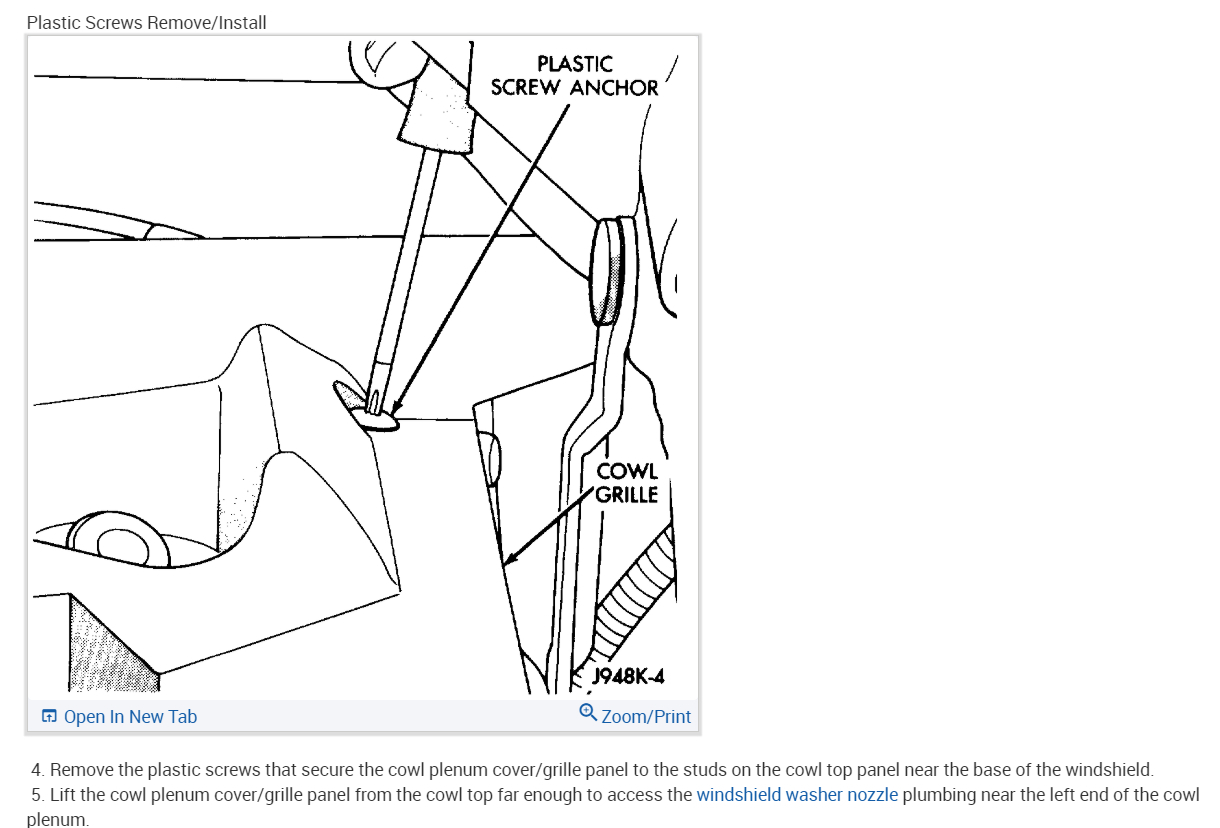 Plastic Screws Remove/Install

PLASTIC SCREW ANCHOR

COWL GRILLE

J948K-4

Open In New Tab

Zoom/Print

4. Remove the plastic screws that secure the cowl plenum cover/grille panel to the studs on the cowl top panel near the base of the windshield.
5. Lift the cowl plenum cover/grille panel from the cowl top far enough to access the windshield washer nozzle plumbing near the left end of the cowl plenum.