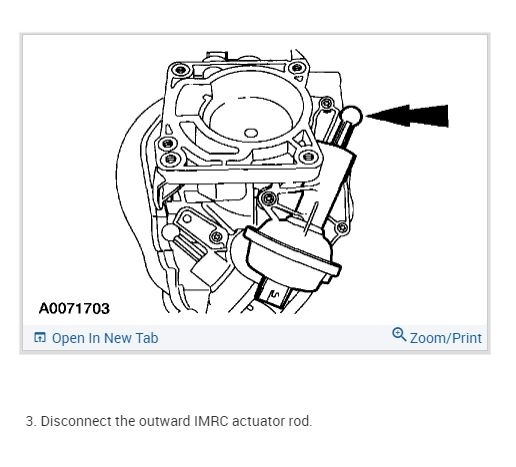 A0071703

Open In New Tab

Zoom/Print

3. Disconnect the outward IMRC actuator rod.