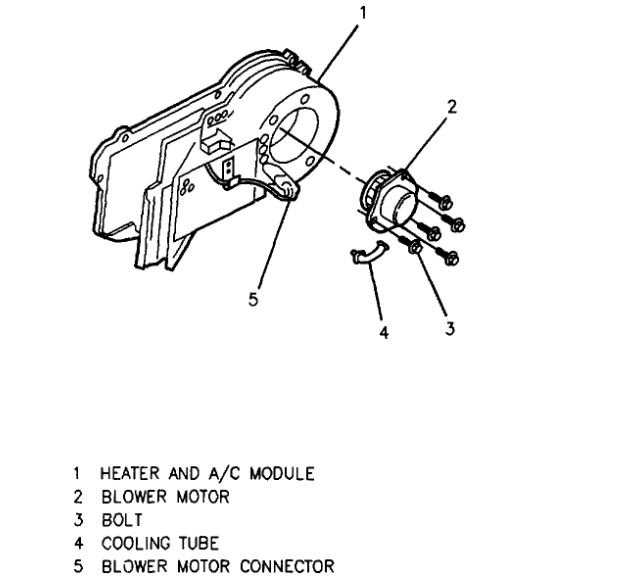 1

2

5

4

3

1 HEATER AND A/C MODULE
2 BLOWER MOTOR
3 BOLT
4 COOLING TUBE
5 BLOWER MOTOR CONNECTOR