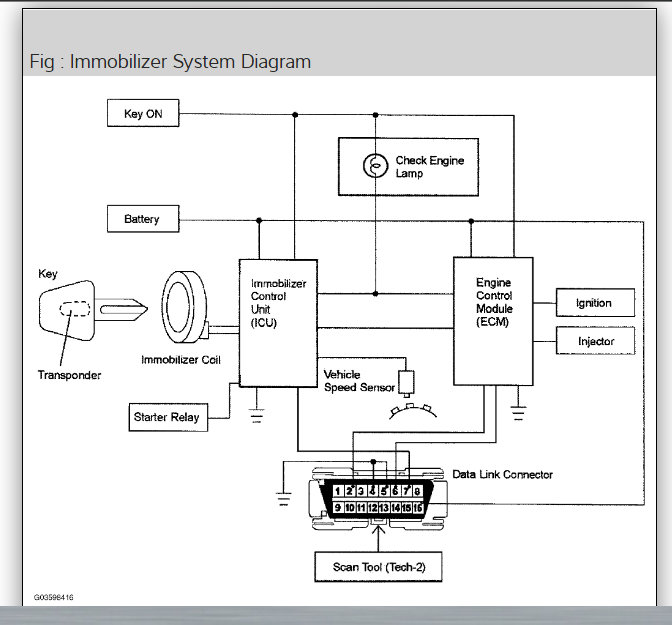 Fig : Immobilizer System Diagram

Key ON

Check Engine Lamp

Battery

Key

Transponder

Immobilizer Coil

Immobilizer Control Unit (ICU)

Engine Control Module (ECM)

Ignition

Injector

Vehicle Speed Sensor

Starter Relay

Data Link Connector

1 2 3 4 5 6 7 8
9 10 11 12 13 14 15 16

Scan Tool (Tech-2)

G03598416