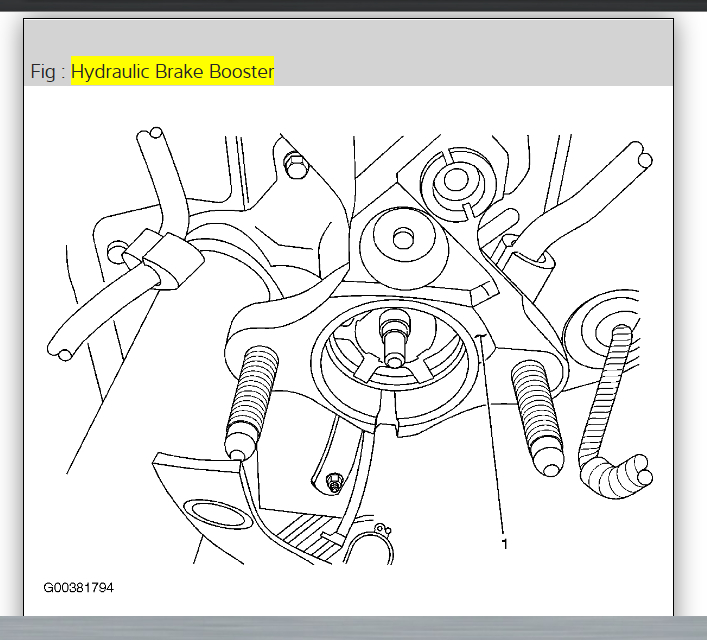 Fig : Hydraulic Brake Booster

1

G00381794