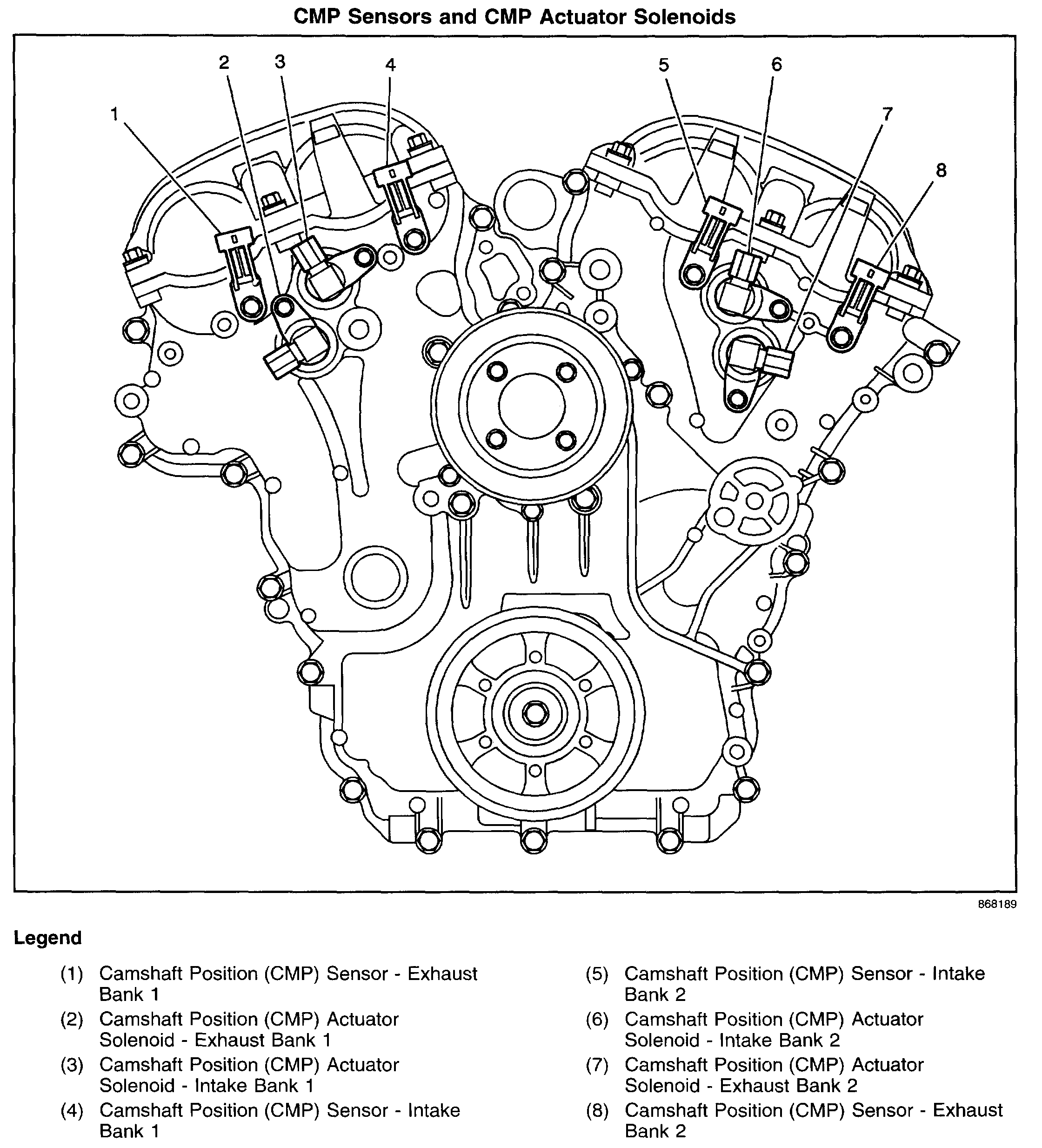 CMP Sensors and CMP Actuator Solenoids

1
2
3
4
5
6
7
8

868189

Legend

(1) Camshaft Position (CMP) Sensor - Exhaust Bank 1

(2) Camshaft Position (CMP) Actuator Solenoid - Exhaust Bank 1

(3) Camshaft Position (CMP) Actuator Solenoid - Intake Bank 1

(4) Camshaft Position (CMP) Sensor - Intake Bank 1

(5) Camshaft Position (CMP) Sensor - Intake Bank 2

(6) Camshaft Position (CMP) Actuator Solenoid - Intake Bank 2

(7) Camshaft Position (CMP) Actuator Solenoid - Exhaust Bank 2

(8) Camshaft Position (CMP) Sensor - Exhaust Bank 2