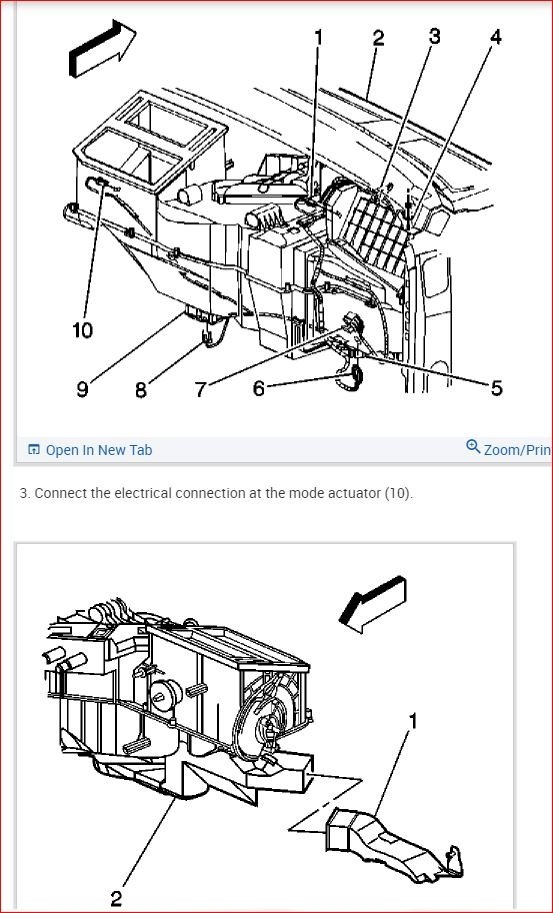 1 2 3 4

10

9 8 7 6 5

Open In New Tab

Zoom/Prin

3. Connect the electrical connection at the mode actuator (10).

1

2