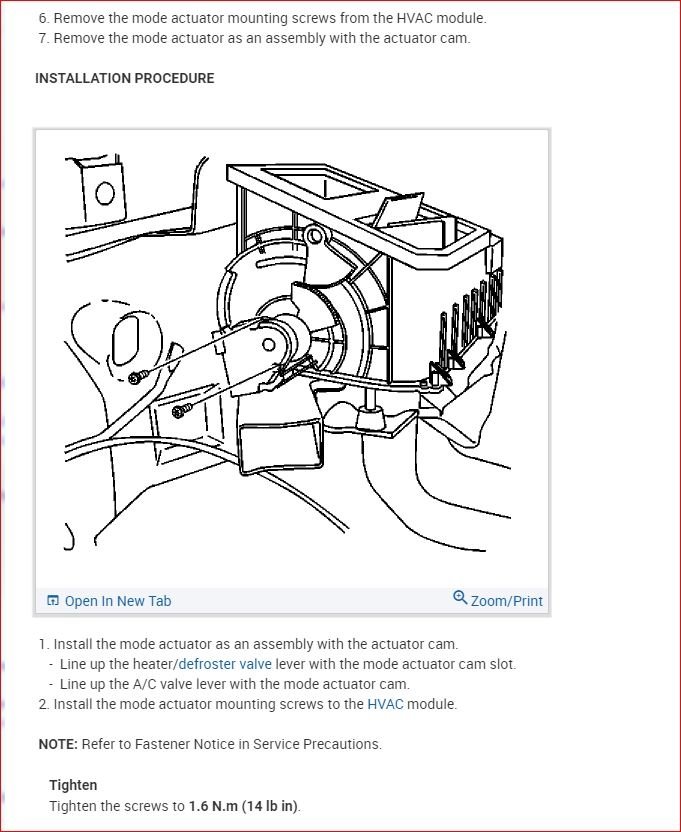 6. Remove the mode actuator mounting screws from the HVAC module.
7. Remove the mode actuator as an assembly with the actuator cam.

INSTALLATION PROCEDURE

Open In New Tab

Zoom/Print

1. Install the mode actuator as an assembly with the actuator cam.
- Line up the heater/defroster valve lever with the mode actuator cam slot.
- Line up the A/C valve lever with the mode actuator cam.
2. Install the mode actuator mounting screws to the HVAC module.

NOTE: Refer to Fastener Notice in Service Precautions.

Tighten
Tighten the screws to 1.6 N.m (14 lb in).