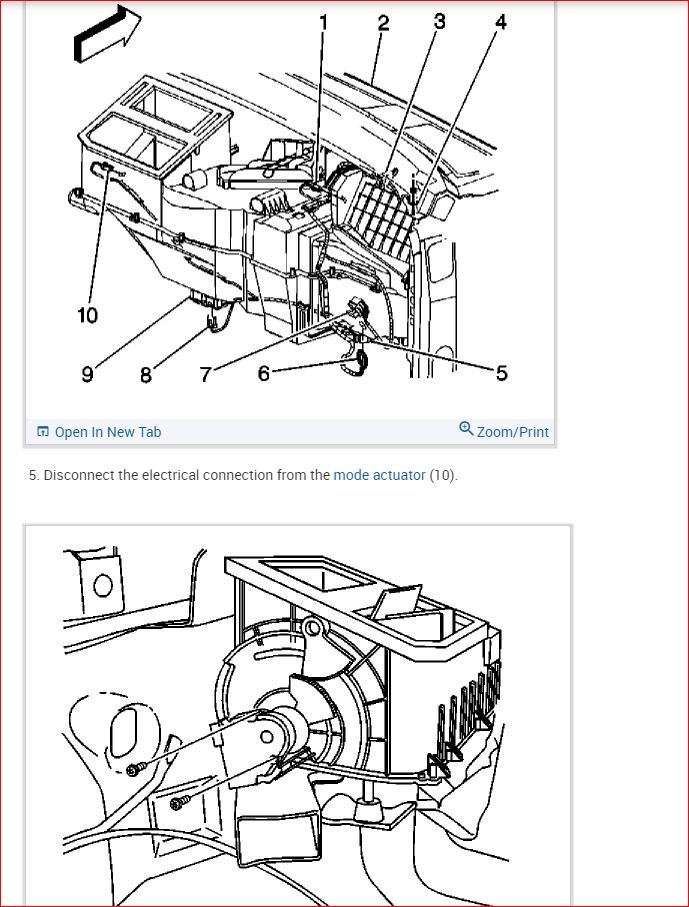 1 2 3 4

10

9 8 7 6 5

Open In New Tab

Zoom/Print

5. Disconnect the electrical connection from the mode actuator (10).