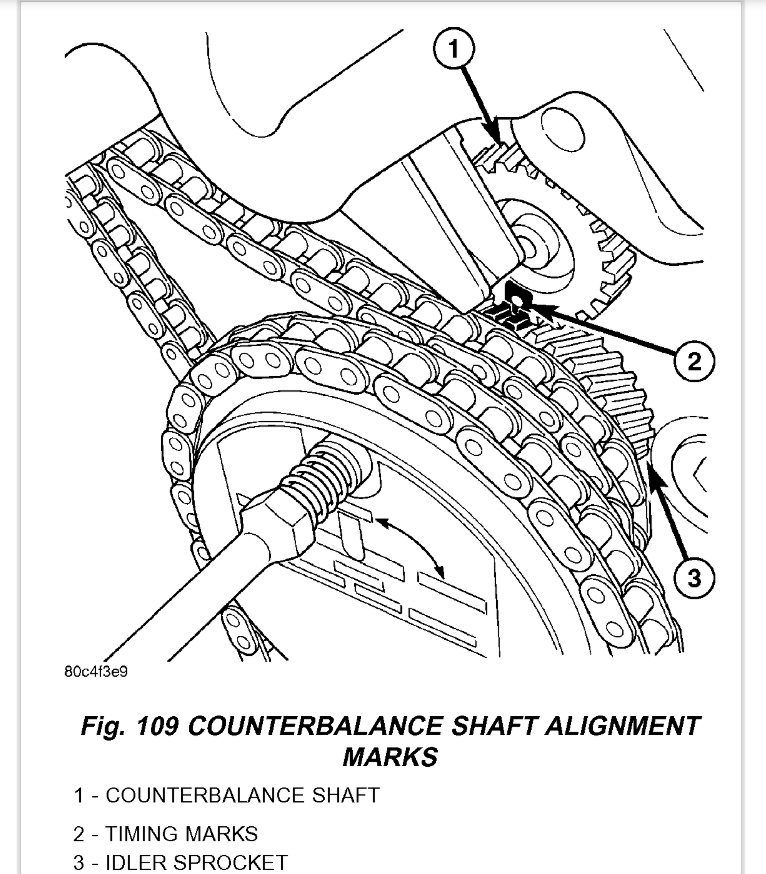 1

2

3

80c4f3e9

Fig. 109 COUNTERBALANCE SHAFT ALIGNMENT MARKS

1 - COUNTERBALANCE SHAFT

2 - TIMING MARKS

3 - IDLER SPROCKET