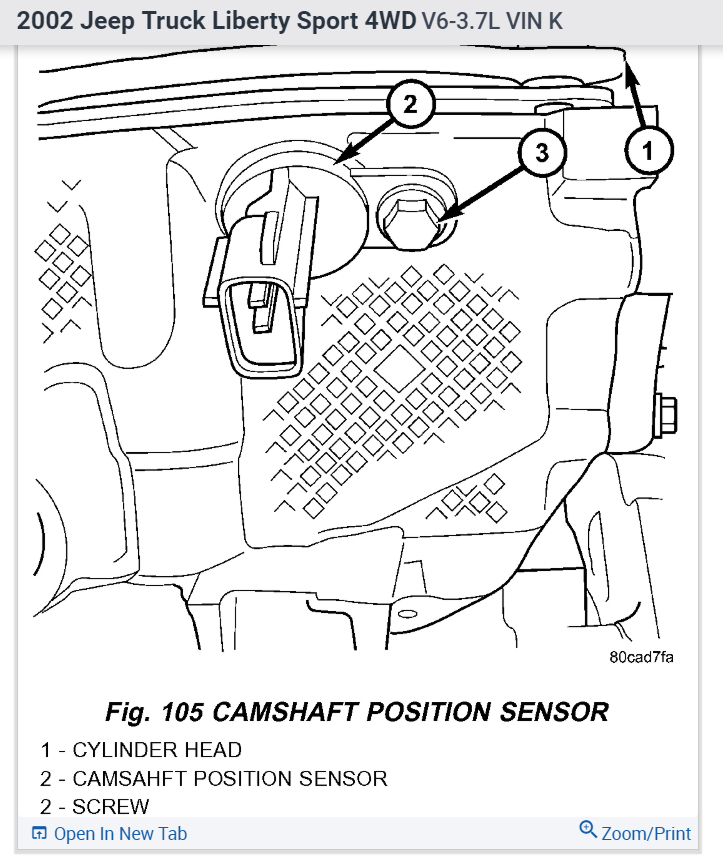 2002 Jeep Truck Liberty Sport 4WD V6-3.7L VIN K

2
3
1

80cad7fa

Fig. 105 CAMSHAFT POSITION SENSOR

1 - CYLINDER HEAD
2 - CAMSAHFT POSITION SENSOR
2 - SCREW

Open In New Tab
Zoom/Print