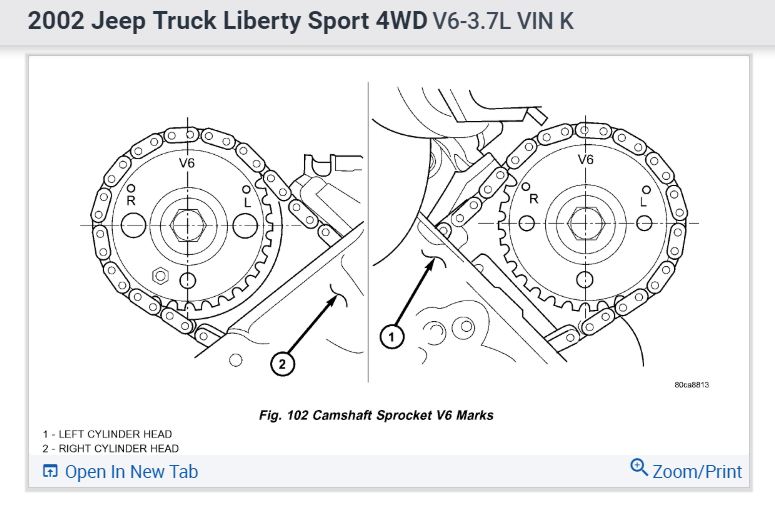 2002 Jeep Truck Liberty Sport 4WD V6-3.7L VIN K

V6
R
L
2

V6
R
L
1

80ca8813

Fig. 102 Camshaft Sprocket V6 Marks

1 - LEFT CYLINDER HEAD
2 - RIGHT CYLINDER HEAD

Open In New Tab
Zoom/Print