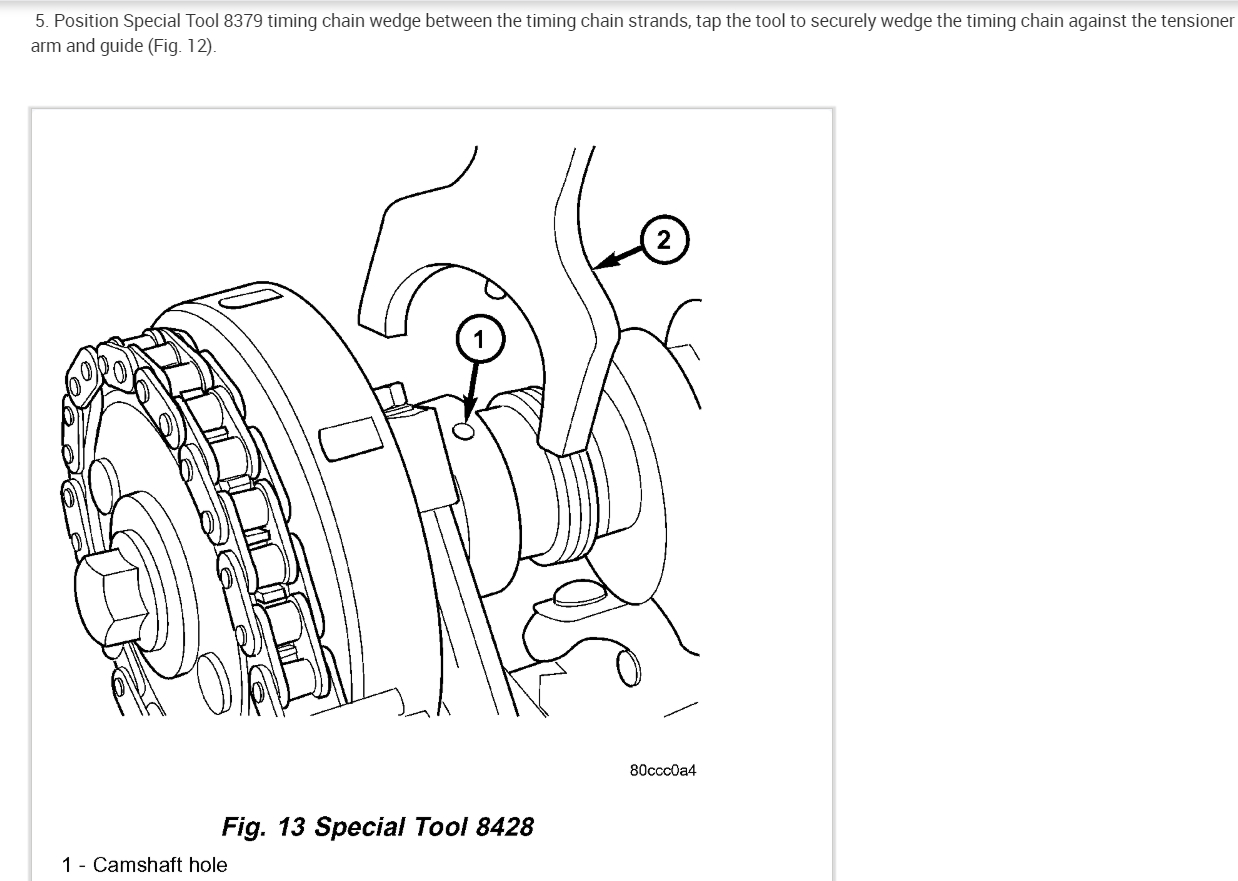 5. Position Special Tool 8379 timing chain wedge between the timing chain strands, tap the tool to securely wedge the timing chain against the tensioner arm and guide (Fig. 12).

2

1

80ccc0a4

Fig. 13 Special Tool 8428

1 - Camshaft hole