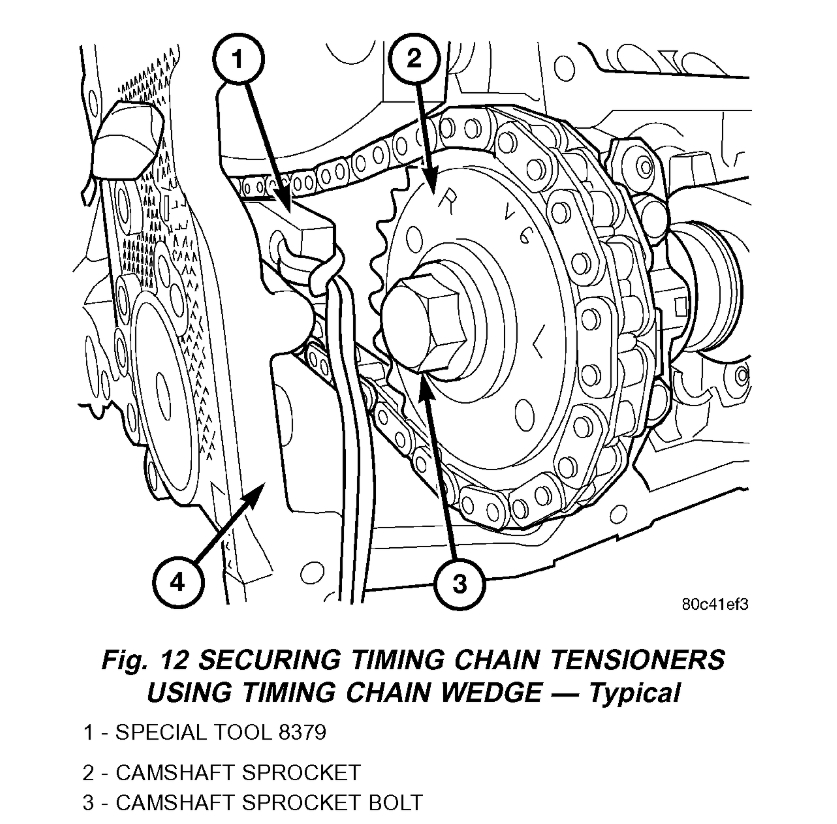 1
2
R
V6
L
4
3
80c41ef3

Fig. 12 SECURING TIMING CHAIN TENSIONERS USING TIMING CHAIN WEDGE — Typical

1 - SPECIAL TOOL 8379
2 - CAMSHAFT SPROCKET
3 - CAMSHAFT SPROCKET BOLT