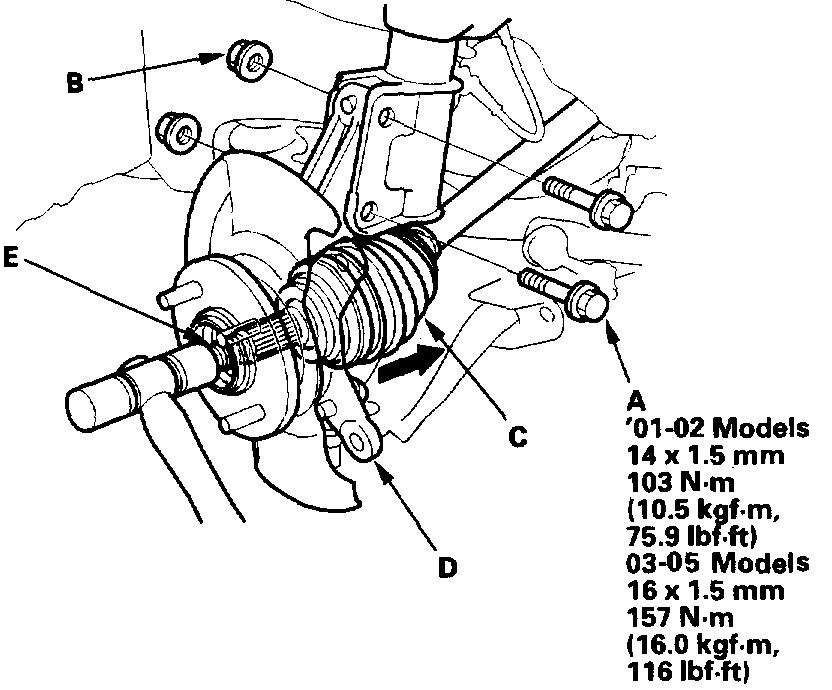 B

E

C

D

A
'01-02 Models
14 x 1.5 mm
103 N·m
(10.5 kgf·m,
75.9 lbf·ft)
03-05 Models
16 x 1.5 mm
157 N·m
(16.0 kgf·m,
116 lbf·ft)