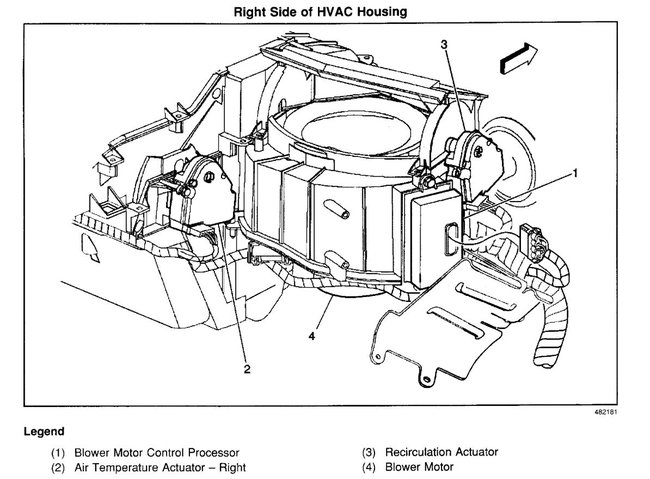 Right Side of HVAC Housing

3

1

4

2

482181

Legend

(1) Blower Motor Control Processor
(2) Air Temperature Actuator – Right

(3) Recirculation Actuator
(4) Blower Motor