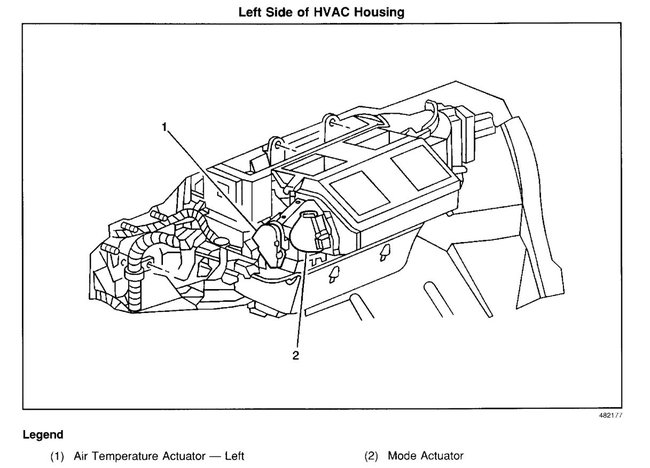 Left Side of HVAC Housing

1

2

482177

Legend

(1) Air Temperature Actuator — Left

(2) Mode Actuator