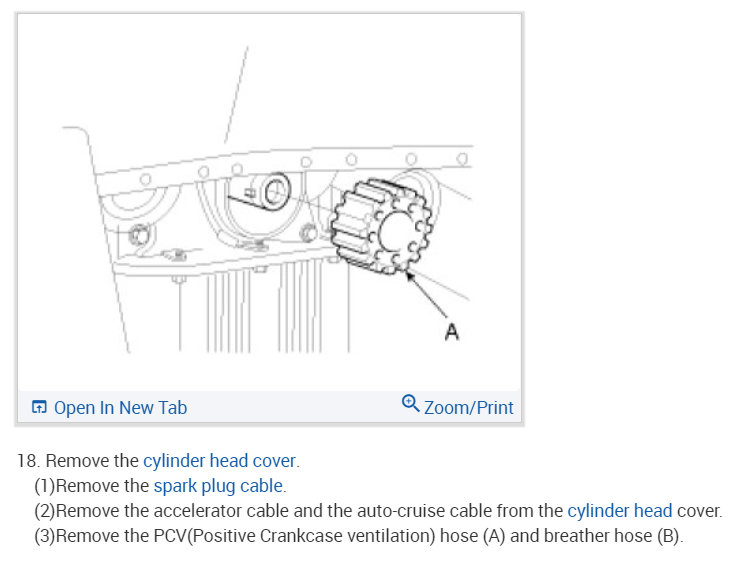 A

Open In New Tab

Zoom/Print

18. Remove the cylinder head cover.

(1)Remove the spark plug cable.

(2)Remove the accelerator cable and the auto-cruise cable from the cylinder head cover.

(3)Remove the PCV(Positive Crankcase ventilation) hose (A) and breather hose (B).