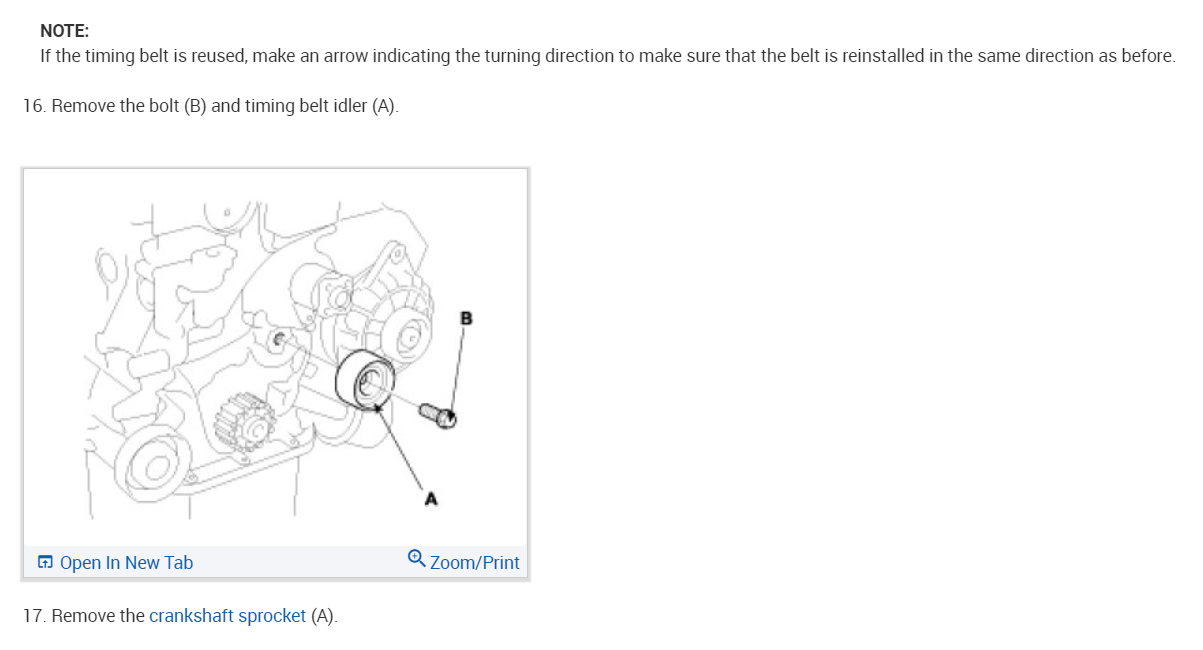 NOTE:
If the timing belt is reused, make an arrow indicating the turning direction to make sure that the belt is reinstalled in the same direction as before.

16. Remove the bolt (B) and timing belt idler (A).

B

A

Open In New Tab

Zoom/Print

17. Remove the crankshaft sprocket (A).