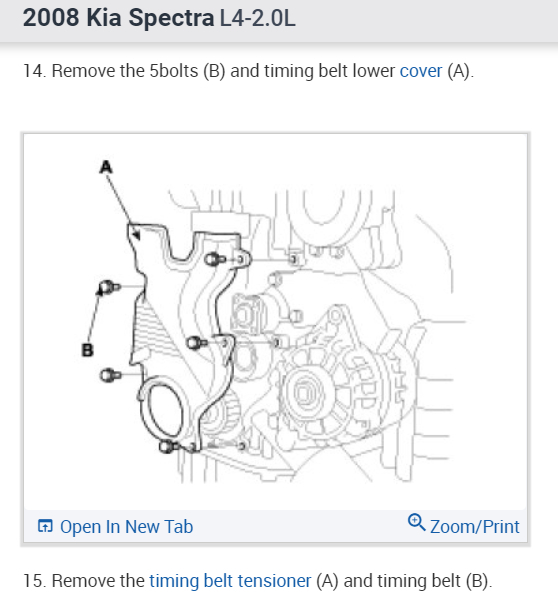 2008 Kia Spectra L4-2.0L

14. Remove the 5bolts (B) and timing belt lower cover (A).

A

B

Open In New Tab

Zoom/Print

15. Remove the timing belt tensioner (A) and timing belt (B).