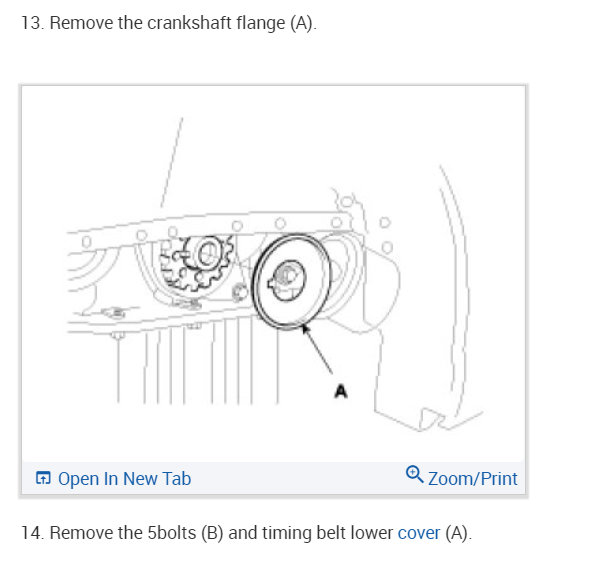 13. Remove the crankshaft flange (A).

A

Open In New Tab

Zoom/Print

14. Remove the 5bolts (B) and timing belt lower cover (A).