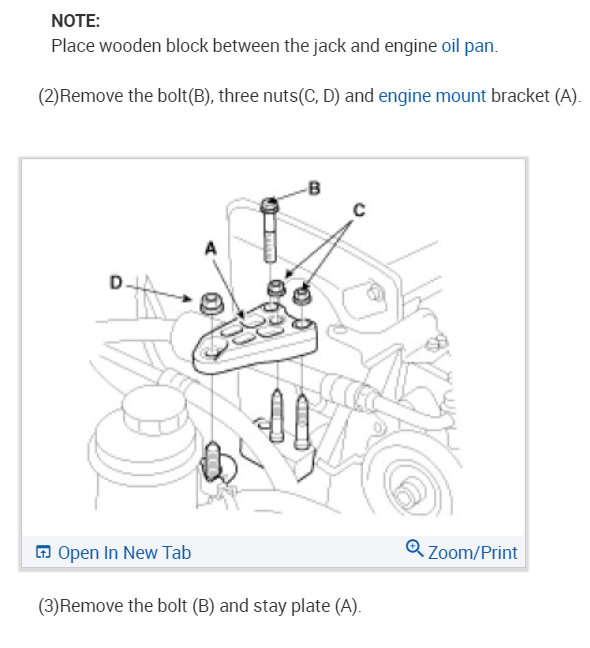 NOTE:
Place wooden block between the jack and engine oil pan.

(2)Remove the bolt(B), three nuts(C, D) and engine mount bracket (A).

B
C
A
D

Open In New Tab
Zoom/Print

(3)Remove the bolt (B) and stay plate (A).