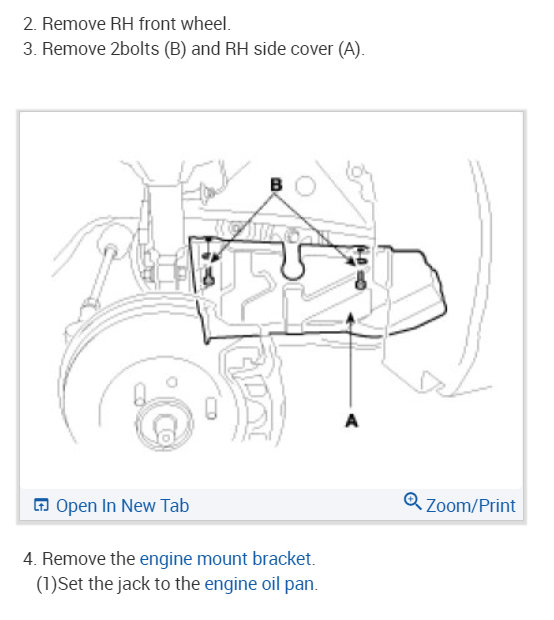 2. Remove RH front wheel.
3. Remove 2bolts (B) and RH side cover (A).

B

A

Open In New Tab

Zoom/Print

4. Remove the engine mount bracket.
(1)Set the jack to the engine oil pan.