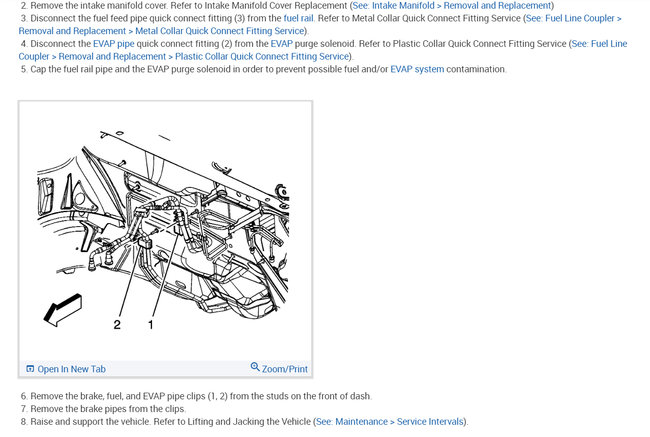 2. Remove the intake manifold cover. Refer to Intake Manifold Cover Replacement (See: Intake Manifold > Removal and Replacement)
3. Disconnect the fuel feed pipe quick connect fitting (3) from the fuel rail. Refer to Metal Collar Quick Connect Fitting Service (See: Fuel Line Coupler > Removal and Replacement > Metal Collar Quick Connect Fitting Service).
4. Disconnect the EVAP pipe quick connect fitting (2) from the EVAP purge solenoid. Refer to Plastic Collar Quick Connect Fitting Service (See: Fuel Line Coupler > Removal and Replacement > Plastic Collar Quick Connect Fitting Service).
5. Cap the fuel rail pipe and the EVAP purge solenoid in order to prevent possible fuel and/or EVAP system contamination.

2 1

Open In New Tab Zoom/Print

6. Remove the brake, fuel, and EVAP pipe clips (1, 2) from the studs on the front of dash.
7. Remove the brake pipes from the clips.
8. Raise and support the vehicle. Refer to Lifting and Jacking the Vehicle (See: Maintenance > Service Intervals).