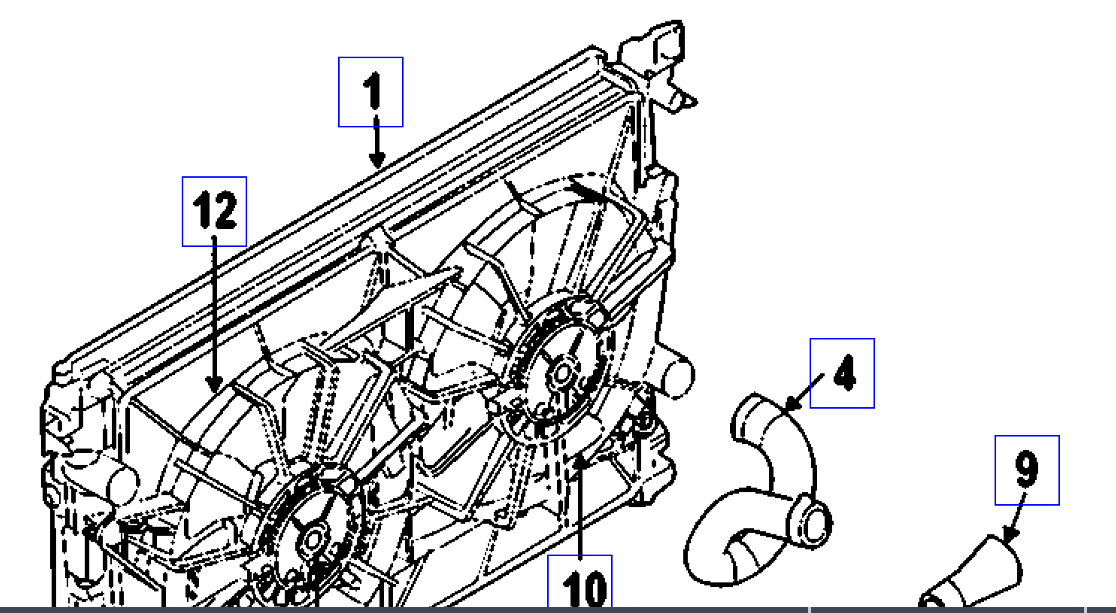 1
12
4
9
10