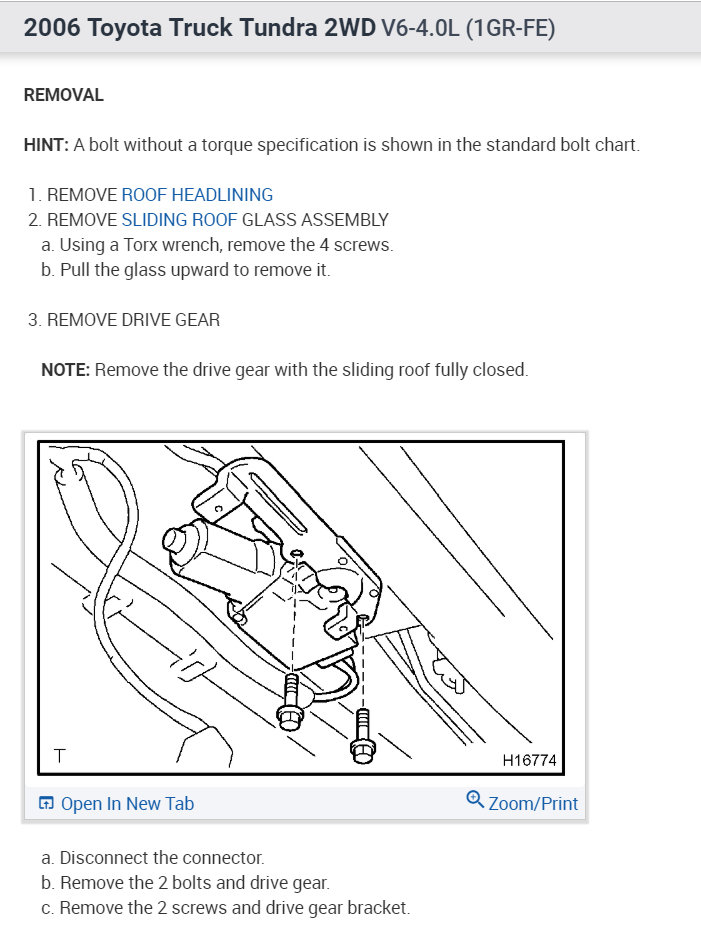 2006 Toyota Truck Tundra 2WD V6-4.0L (1GR-FE)

REMOVAL

HINT: A bolt without a torque specification is shown in the standard bolt chart.

1. REMOVE ROOF HEADLINING
2. REMOVE SLIDING ROOF GLASS ASSEMBLY
a. Using a Torx wrench, remove the 4 screws.
b. Pull the glass upward to remove it.

3. REMOVE DRIVE GEAR

NOTE: Remove the drive gear with the sliding roof fully closed.

T

H16774

Open In New Tab

Zoom/Print

a. Disconnect the connector.
b. Remove the 2 bolts and drive gear.
c. Remove the 2 screws and drive gear bracket.