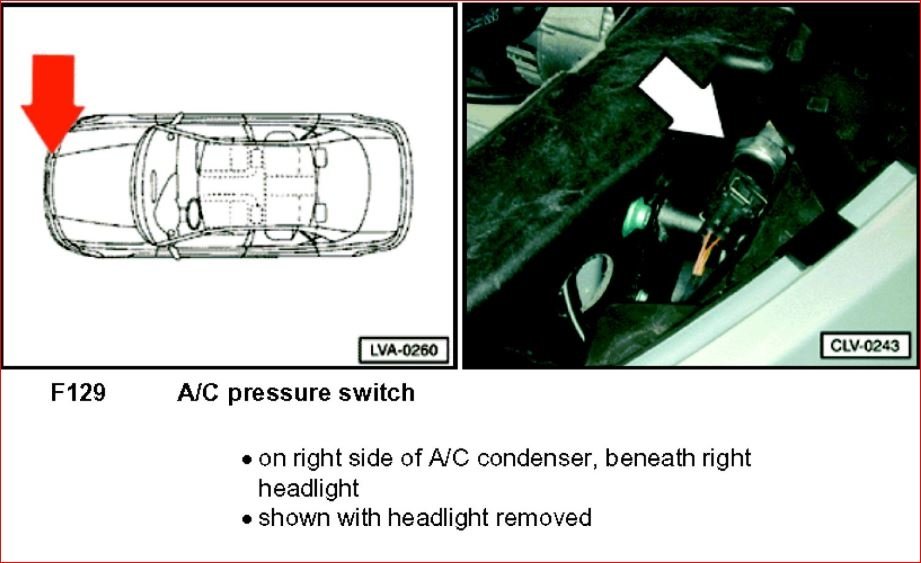 LVA-0260

CLV-0243

F129 A/C pressure switch

• on right side of A/C condenser, beneath right headlight
• shown with headlight removed