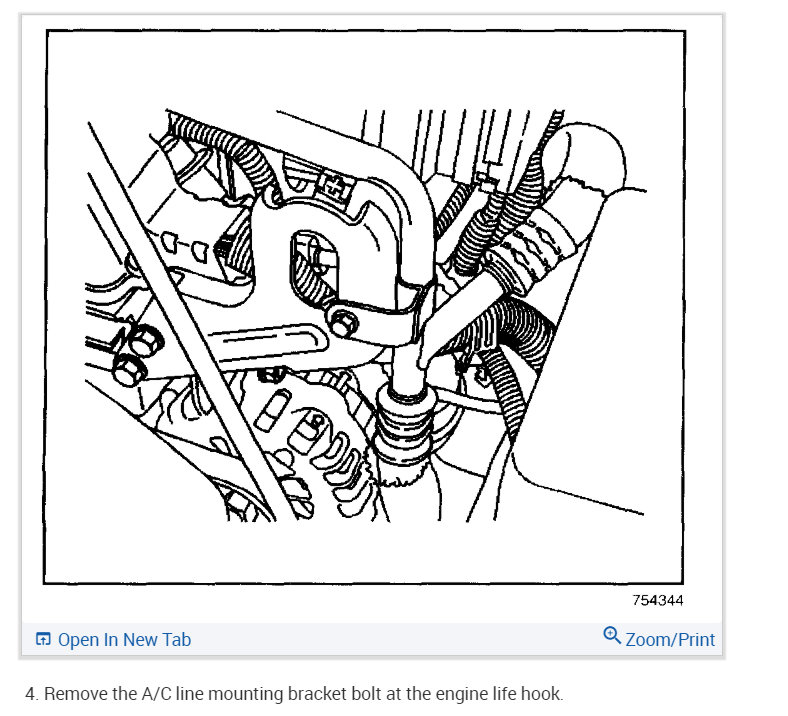 754344

Open In New Tab

Zoom/Print

4. Remove the A/C line mounting bracket bolt at the engine life hook.