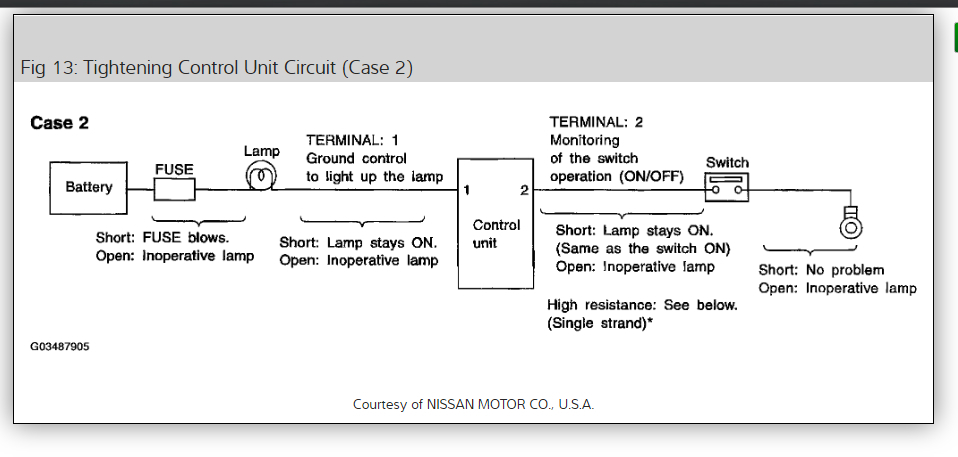 Fig 13: Tightening Control Unit Circuit (Case 2)

Case 2

Battery

FUSE

Lamp

TERMINAL: 1
Ground control
to light up the lamp

1 2

Control unit

TERMINAL: 2
Monitoring
of the switch
operation (ON/OFF)

Switch

Short: FUSE blows.
Open: Inoperative lamp

Short: Lamp stays ON.
Open: Inoperative lamp

Short: Lamp stays ON.
(Same as the switch ON)
Open: Inoperative lamp

High resistance: See below.
(Single strand)*

Short: No problem
Open: Inoperative lamp

G03487905

Courtesy of NISSAN MOTOR CO., U.S.A.