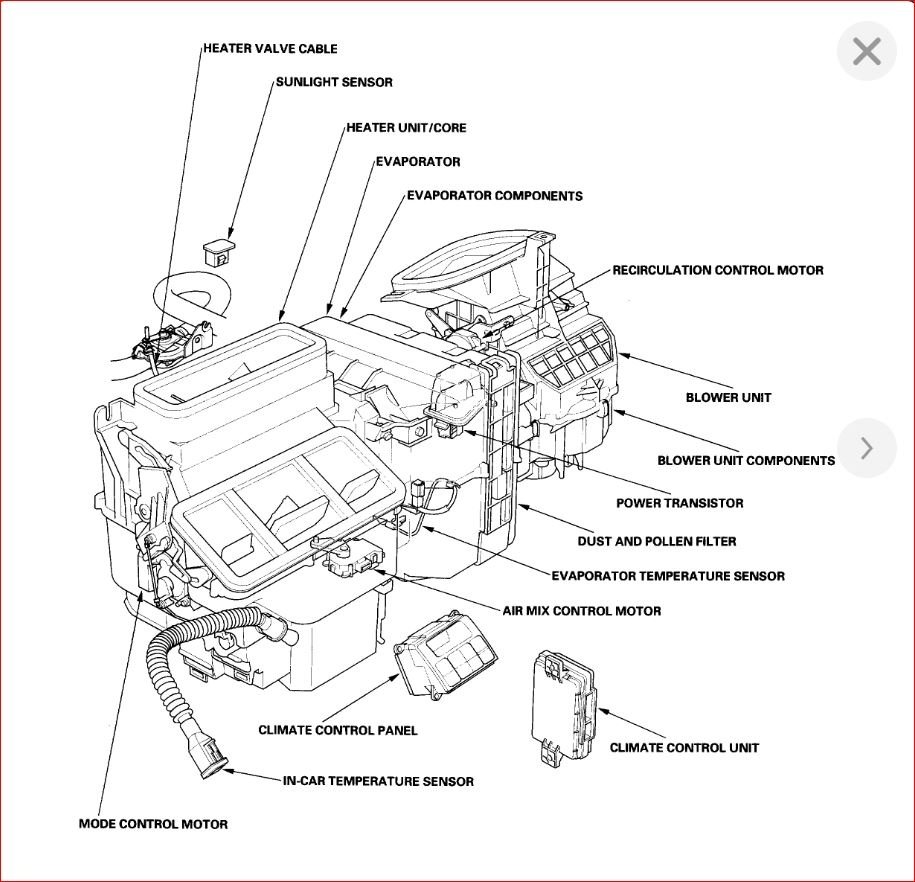 HEATER VALVE CABLE
SUNLIGHT SENSOR
HEATER UNIT/CORE
EVAPORATOR
EVAPORATOR COMPONENTS
RECIRCULATION CONTROL MOTOR
BLOWER UNIT
BLOWER UNIT COMPONENTS
POWER TRANSISTOR
DUST AND POLLEN FILTER
EVAPORATOR TEMPERATURE SENSOR
AIR MIX CONTROL MOTOR
CLIMATE CONTROL PANEL
CLIMATE CONTROL UNIT
IN-CAR TEMPERATURE SENSOR
MODE CONTROL MOTOR