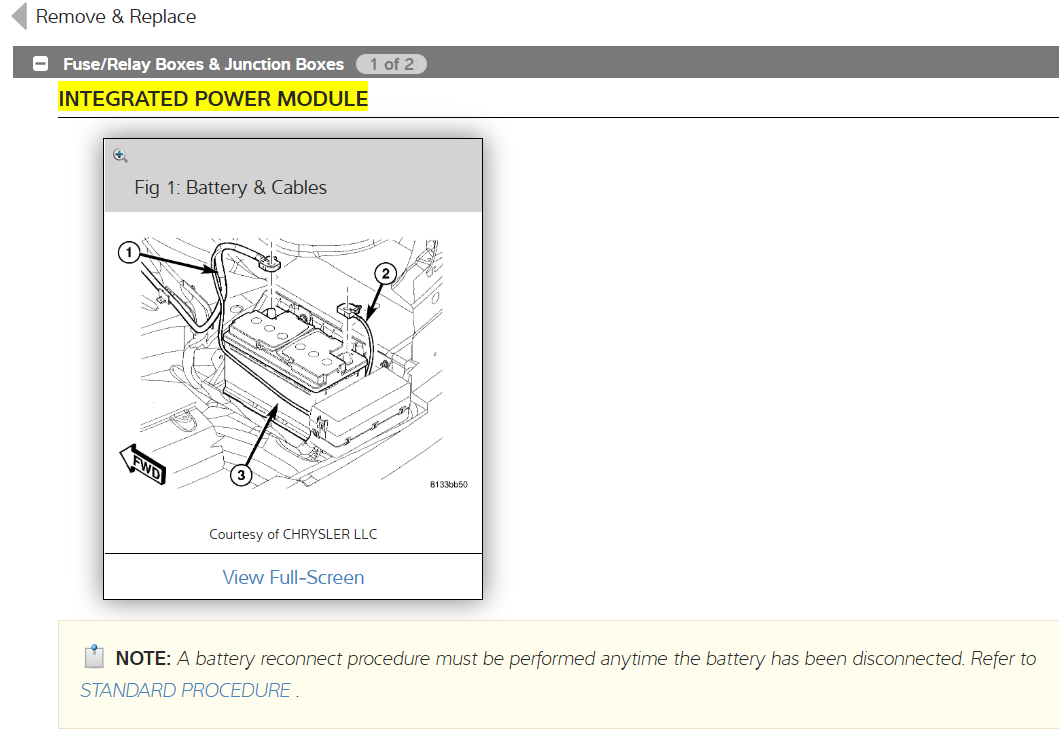 Remove & Replace

Fuse/Relay Boxes & Junction Boxes 1 of 2

INTEGRATED POWER MODULE

Fig 1: Battery & Cables

1
2
3
FWD
8133bb50

Courtesy of CHRYSLER LLC

View Full-Screen

NOTE: A battery reconnect procedure must be performed anytime the battery has been disconnected. Refer to STANDARD PROCEDURE .