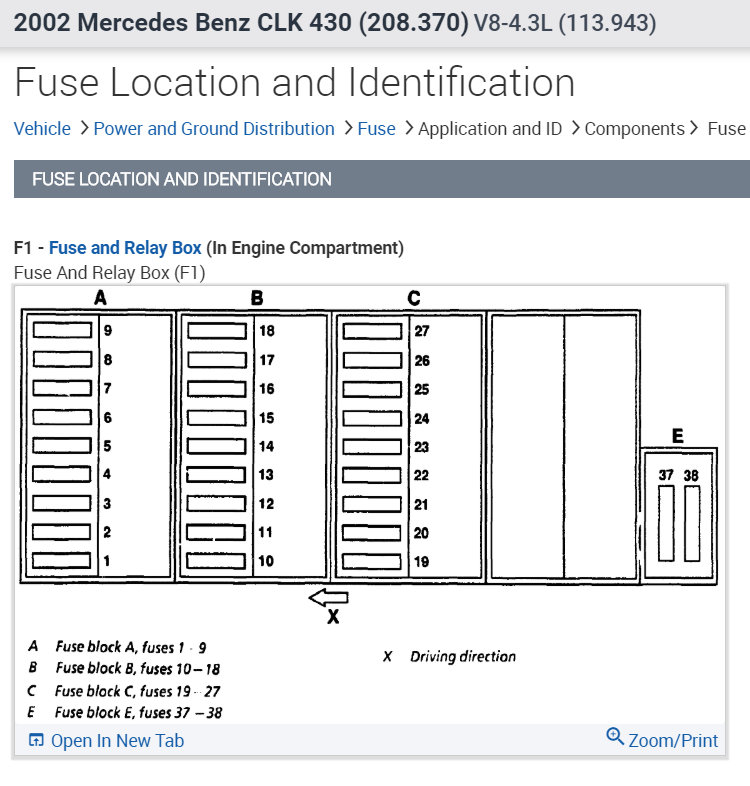 2002 Mercedes Benz CLK 430 (208.370) V8-4.3L (113.943)

Fuse Location and Identification

Vehicle > Power and Ground Distribution > Fuse > Application and ID > Components > Fuse

FUSE LOCATION AND IDENTIFICATION

F1 - Fuse and Relay Box (In Engine Compartment)
Fuse And Relay Box (F1)

A
9
8
7
6
5
4
3
2
1

B
18
17
16
15
14
13
12
11
10

C
27
26
25
24
23
22
21
20
19

E
37 38

X

A Fuse block A, fuses 1 - 9
B Fuse block B, fuses 10 – 18
C Fuse block C, fuses 19 - 27
E Fuse block E, fuses 37 – 38

X Driving direction

Open In New Tab

Zoom/Print