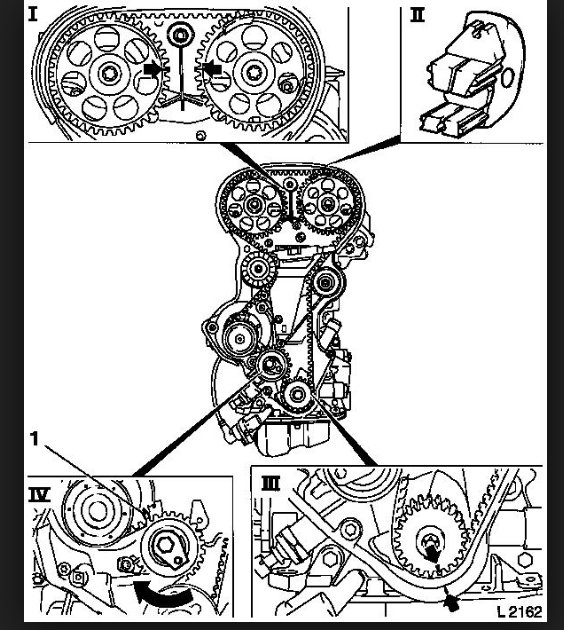 I

II

1

IV

III

L 2162