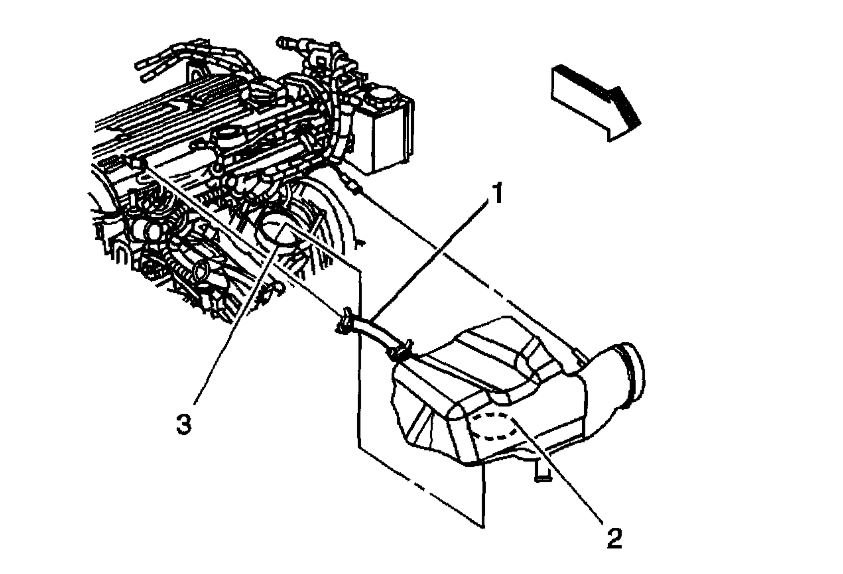 1
3
2