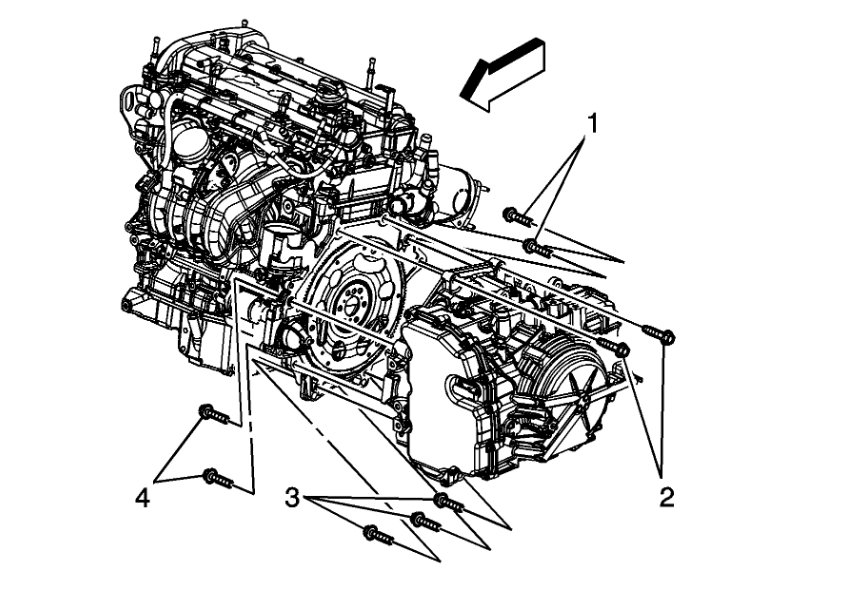 1
2
4
3